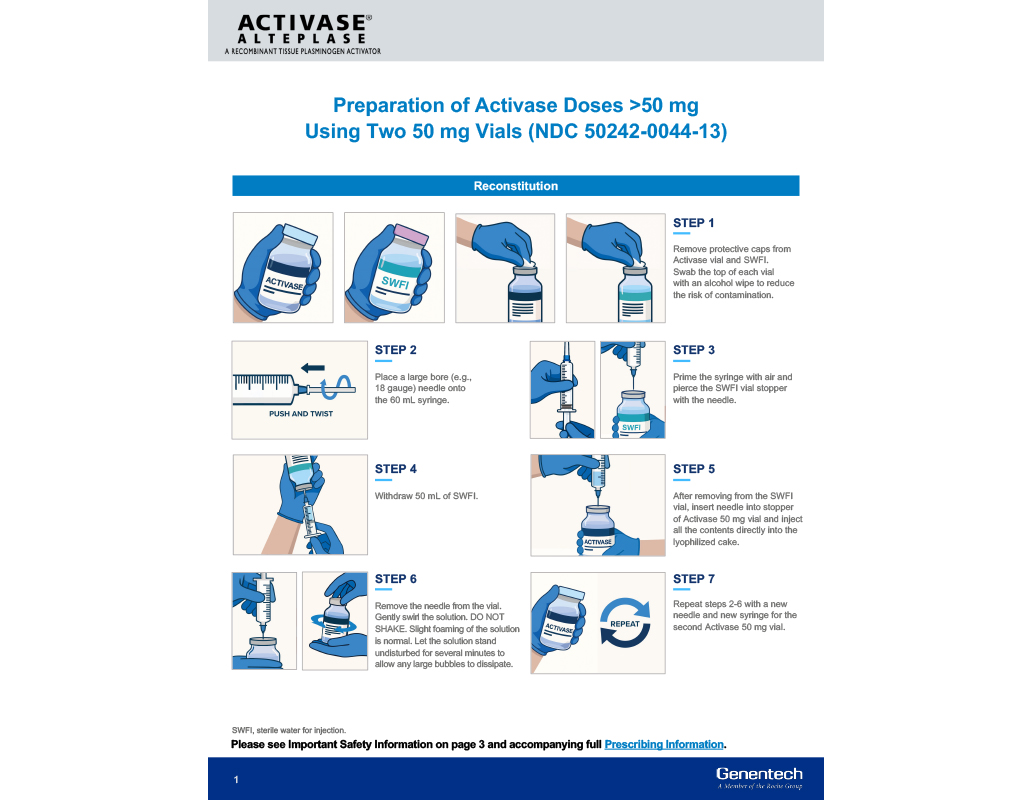 ACTIVASE®
ALTEPLASE
A RECOMBINANT TISSUE PLASMINOGEN ACTIVATOR

Preparation of Activase Doses >50 mg
Using Two 50 mg Vials (NDC 50242-0044-13)

Reconstitution

ACTIVASE

SWFI

STEP 1
Remove protective caps from Activase vial and SWFI. Swab the top of each vial with an alcohol wipe to reduce the risk of contamination.

PUSH AND TWIST

STEP 2
Place a large bore (e.g., 18 gauge) needle onto the 60 mL syringe.

SWFI

STEP 3
Prime the syringe with air and pierce the SWFI vial stopper with the needle.

STEP 4
Withdraw 50 mL of SWFI.

ACTIVASE

STEP 5
After removing from the SWFI vial, insert needle into stopper of Activase 50 mg vial and inject all the contents directly into the lyophilized cake.

STEP 6
Remove the needle from the vial. Gently swirl the solution. DO NOT SHAKE. Slight foaming of the solution is normal. Let the solution stand undisturbed for several minutes to allow any large bubbles to dissipate.

ACTIVASE

REPEAT

STEP 7
Repeat steps 2-6 with a new needle and new syringe for the second Activase 50 mg vial.

SWFI, sterile water for injection.
Please see Important Safety Information on page 3 and accompanying full Prescribing Information.

1

Genentech
A Member of the Roche Group